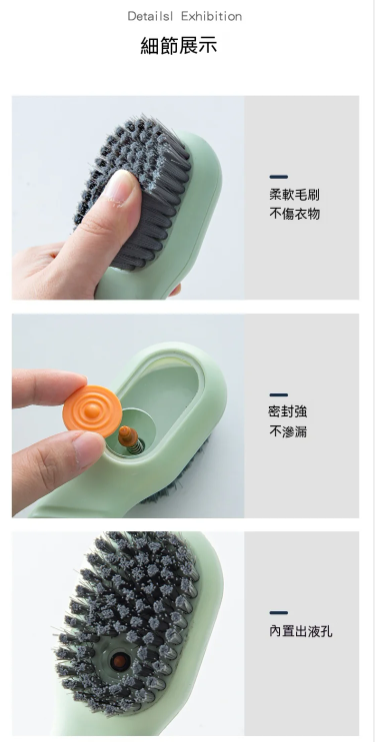 Detailsl Exhibition

細節展示

柔軟毛刷
不傷衣物

密封強
不滲漏

內置出液孔