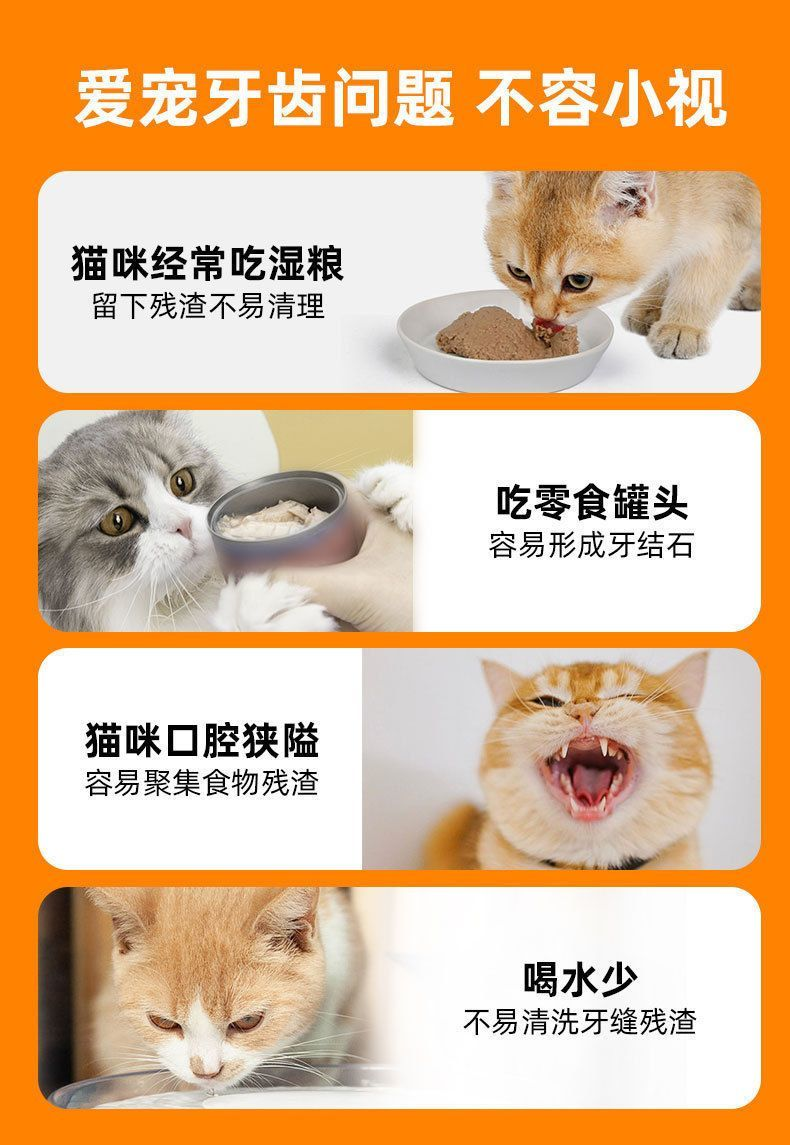 爱宠牙齿问题 不容小视

猫咪经常吃湿粮
留下残渣不易清理

吃零食罐头
容易形成牙结石

猫咪口腔狭隘
容易聚集食物残渣

喝水少
不易清洗牙缝残渣