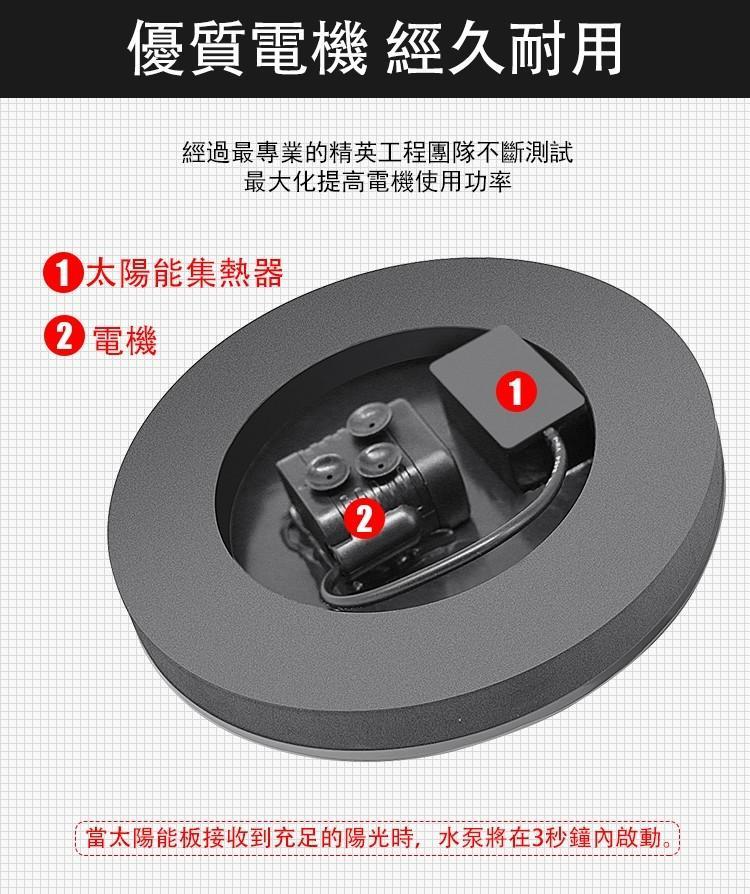 優質電機 經久耐用

經過最專業的精英工程團隊不斷測試
最大化提高電機使用功率

1 太陽能集熱器

2 電機

1

2

當太陽能板接收到充足的陽光時，水泵將在3秒鐘內啟動。